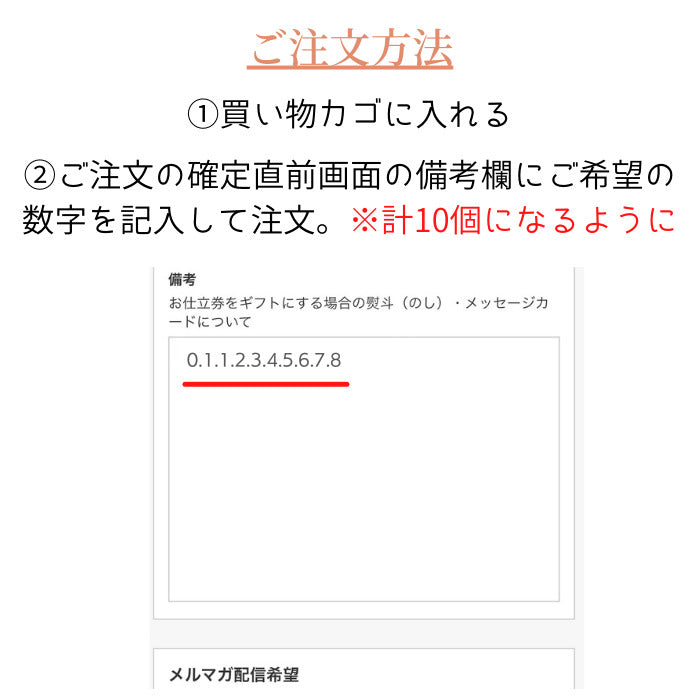 ご注文方法

①買い物カゴに入れる

②ご注文の確定直前画面の備考欄にご希望の数字を記入して注文。※計10個になるように

備考

お仕立券をギフトにする場合の熨斗（のし）・メッセージカードについて

0.1.1.2.3.4.5.6.7.8

メルマガ配信希望