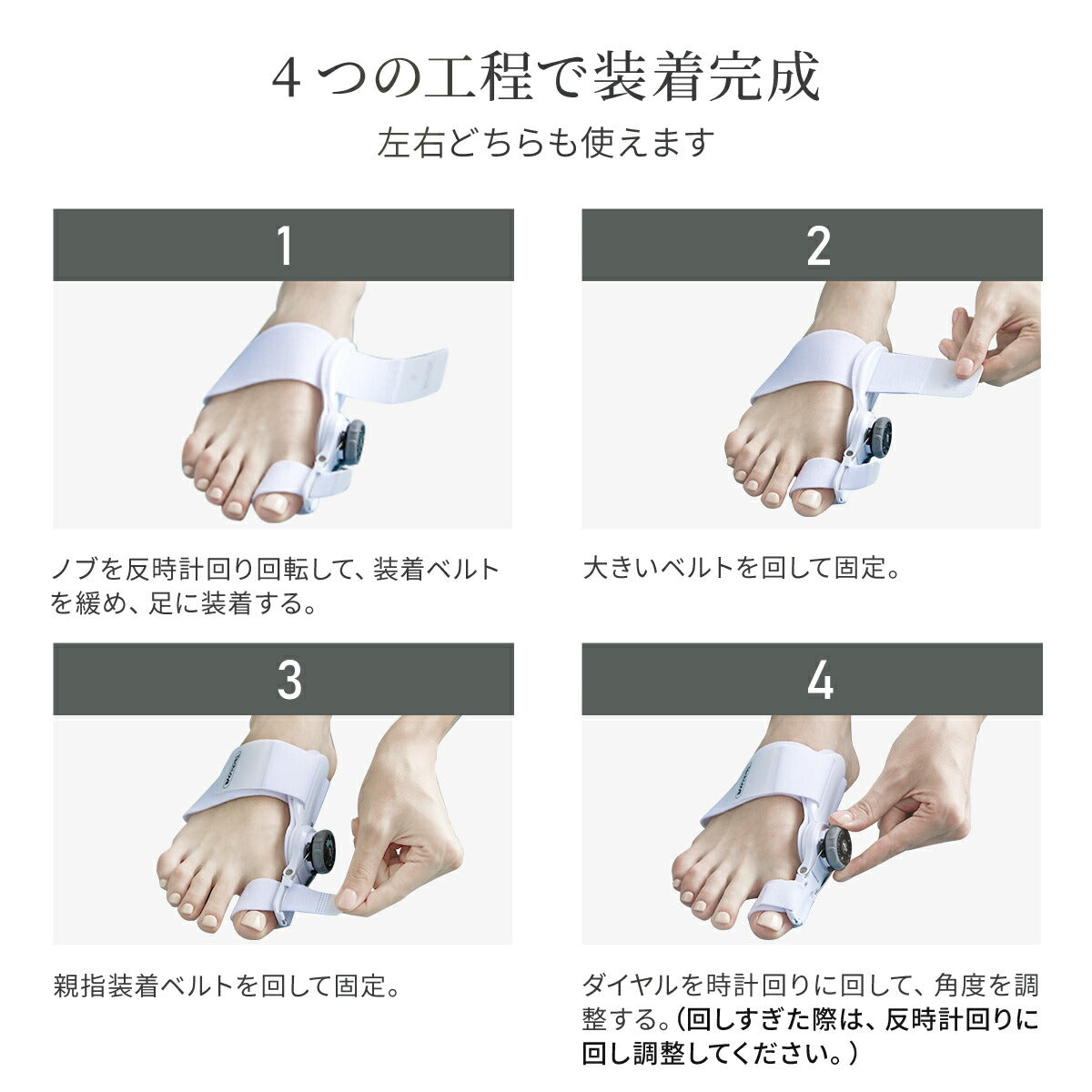 ４つの工程で装着完成
左右どちらも使えます

1

ノブを反時計回り回転して、装着ベルトを緩め、足に装着する。

2

大きいベルトを回して固定。

3

親指装着ベルトを回して固定。

4

ダイヤルを時計回りに回して、角度を調整する。（回しすぎた際は、反時計回りに回し調整してください。）