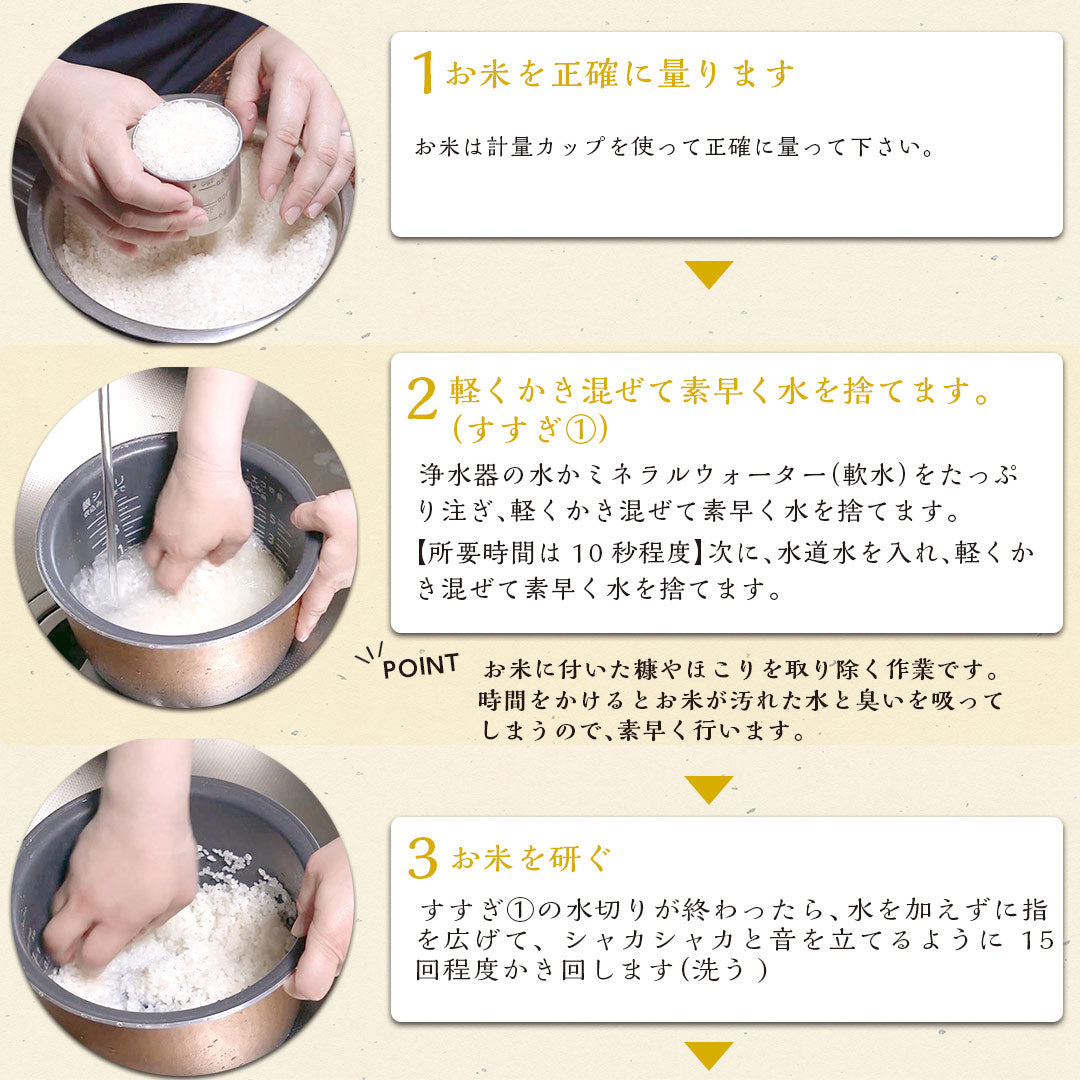 1 お米を正確に量ります

お米は計量カップを使って正確に量って下さい。

2 軽くかき混ぜて素早く水を捨てます。（すすぎ①）

浄水器の水かミネラルウォーター（軟水）をたっぷり注ぎ、軽くかき混ぜて素早く水を捨てます。

【所要時間は 10 秒程度】次に、水道水を入れ、軽くかき混ぜて素早く水を捨てます。

POINT お米に付いた糠やほこりを取り除く作業です。時間をかけるとお米が汚れた水と臭いを吸ってしまうので、素早く行います。

3 お米を研ぐ

すすぎ①の水切りが終わったら、水を加えずに指を広げて、シャカシャカと音を立てるように 15 回程度かき回します（洗う）