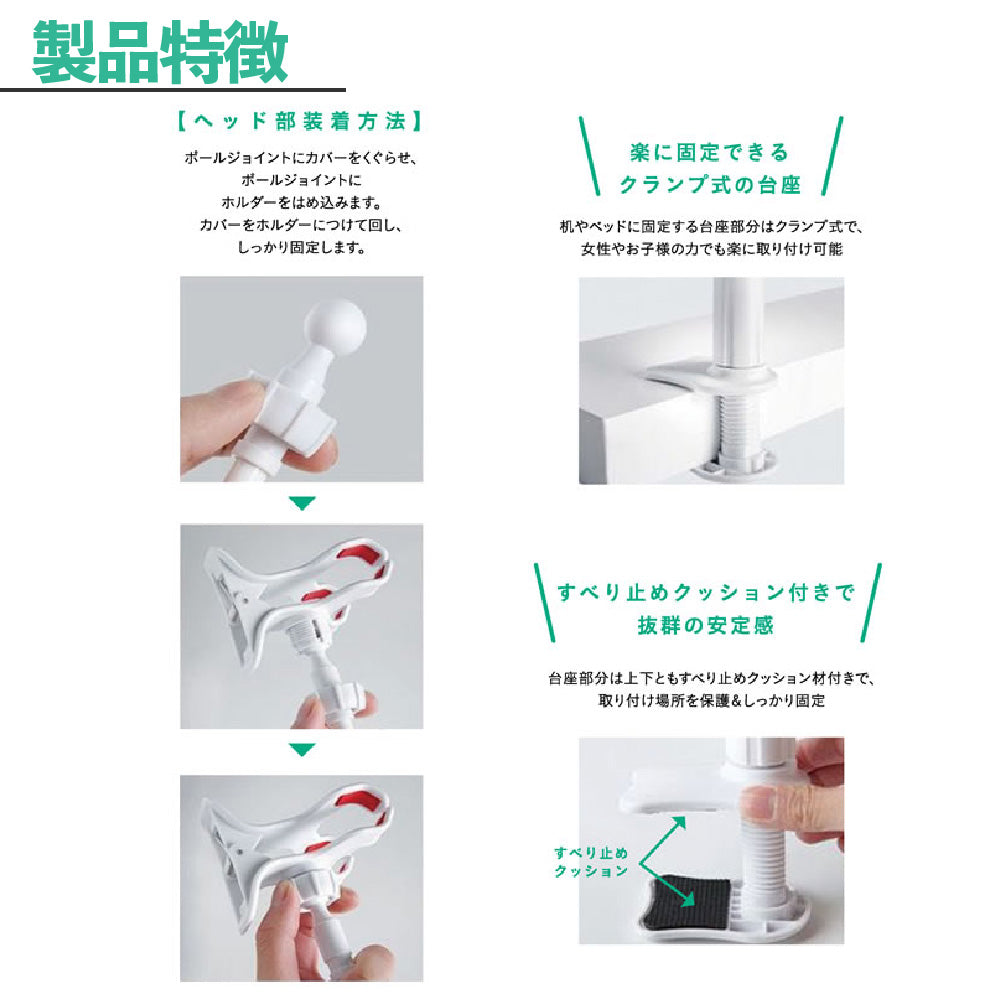 製品特徴

【ヘッド部装着方法】

ボールジョイントにカバーをくぐらせ、ボールジョイントにホルダーをはめ込みます。カバーをホルダーにつけて回し、しっかり固定します。

楽に固定できるクランプ式の台座

机やベッドに固定する台座部分はクランプ式で、女性やお子様の力でも楽に取り付け可能

すべり止めクッション付きで抜群の安定感

台座部分は上下ともすべり止めクッション材付きで、取り付け場所を保護&しっかり固定

すべり止めクッション