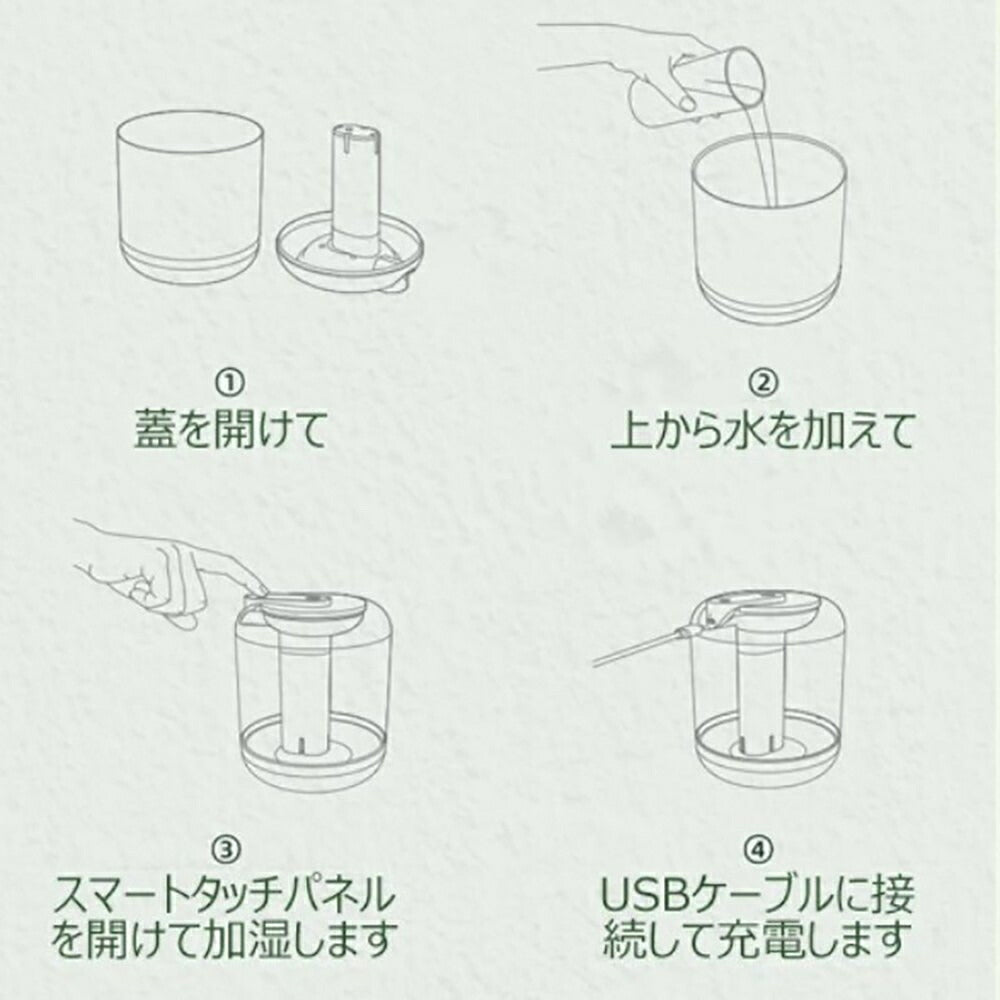 ①
蓋を開けて

②
上から水を加えて

③
スマートタッチパネルを開けて加湿します

④
USBケーブルに接続して充電します