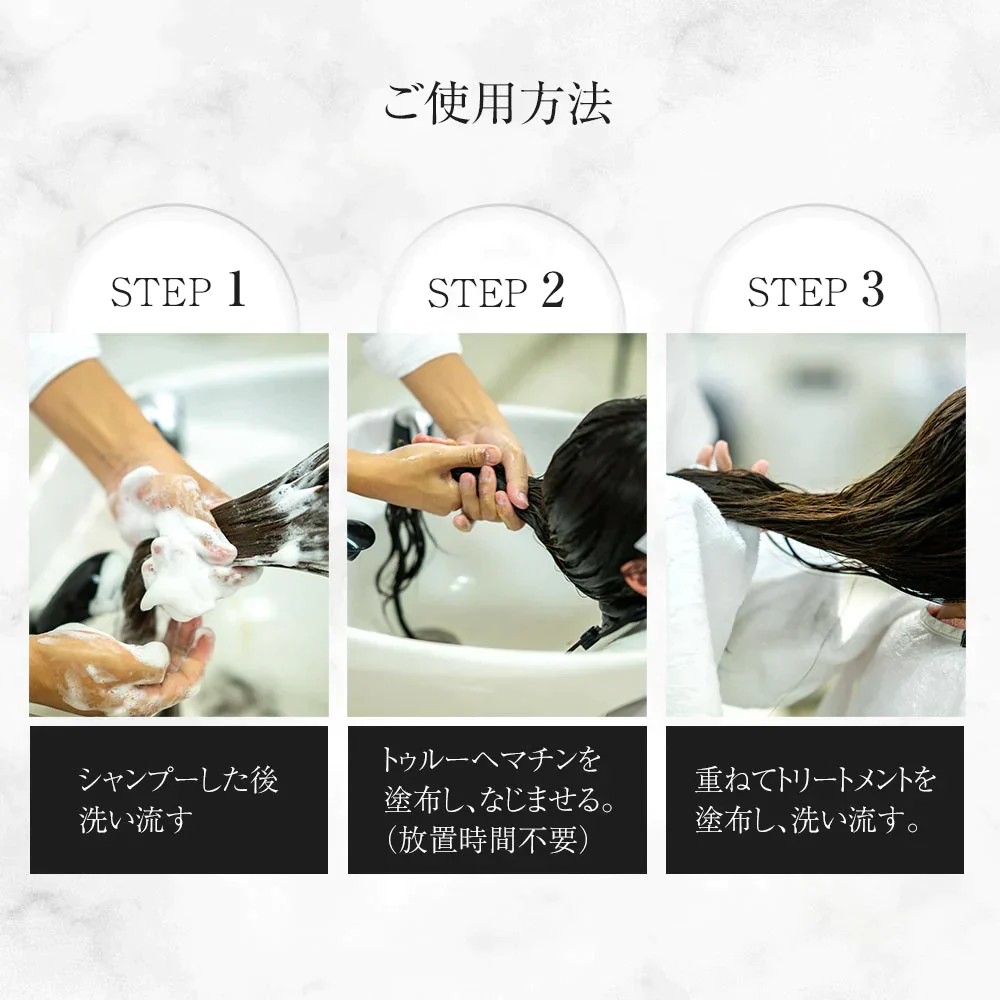 ご使用方法

STEP 1

シャンプーした後
洗い流す

STEP 2

トゥルーヘマチンを
塗布し、なじませる。
（放置時間不要）

STEP 3

重ねてトリートメントを
塗布し、洗い流す。