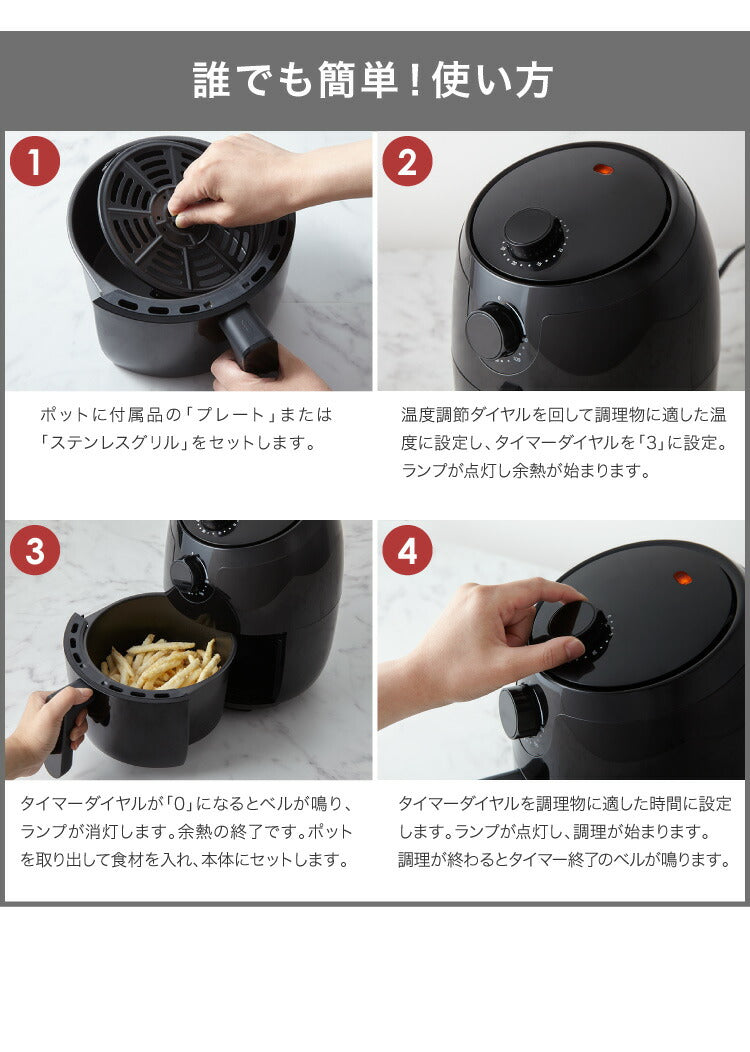 誰でも簡単！使い方

1

ポットに付属品の「プレート」または「ステンレスグリル」をセットします。

2

温度調節ダイヤルを回して調理物に適した温度に設定し、タイマーダイヤルを「3」に設定。ランプが点灯し余熱が始まります。

3

タイマーダイヤルが「0」になるとベルが鳴り、ランプが消灯します。余熱の終了です。ポットを取り出して食材を入れ、本体にセットします。

4

タイマーダイヤルを調理物に適した時間に設定します。ランプが点灯し、調理が始まります。調理が終わるとタイマー終了のベルが鳴ります。