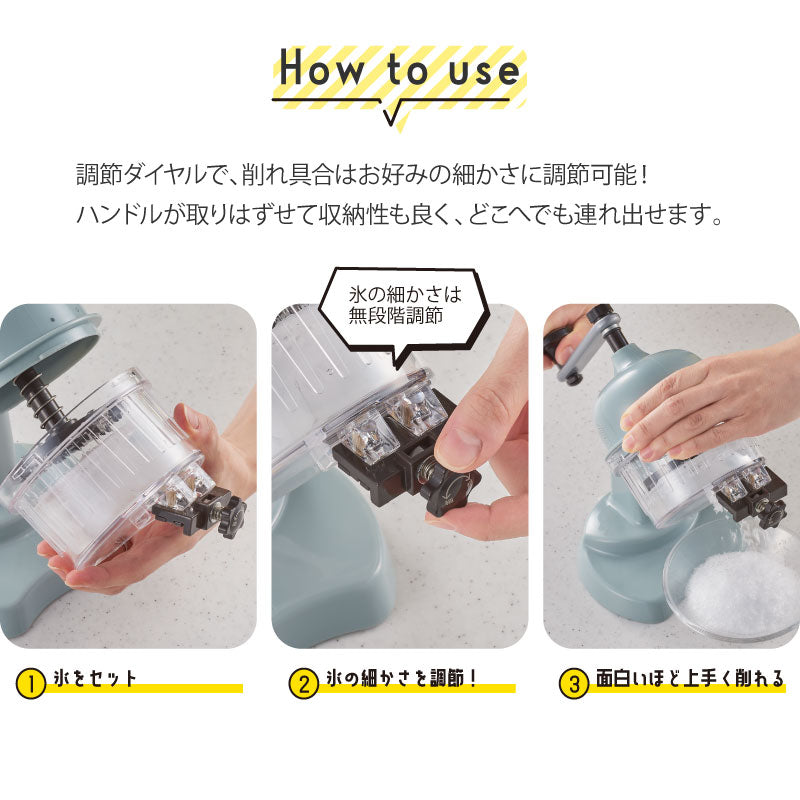 How to use

調節ダイヤルで、削れ具合はお好みの細かさに調節可能！
ハンドルが取りはずせて収納性も良く、どこへでも連れ出せます。

氷の細かさは
無段階調節

1 氷をセット

2 氷の細かさを調節！

3 面白いほど上手く削れる