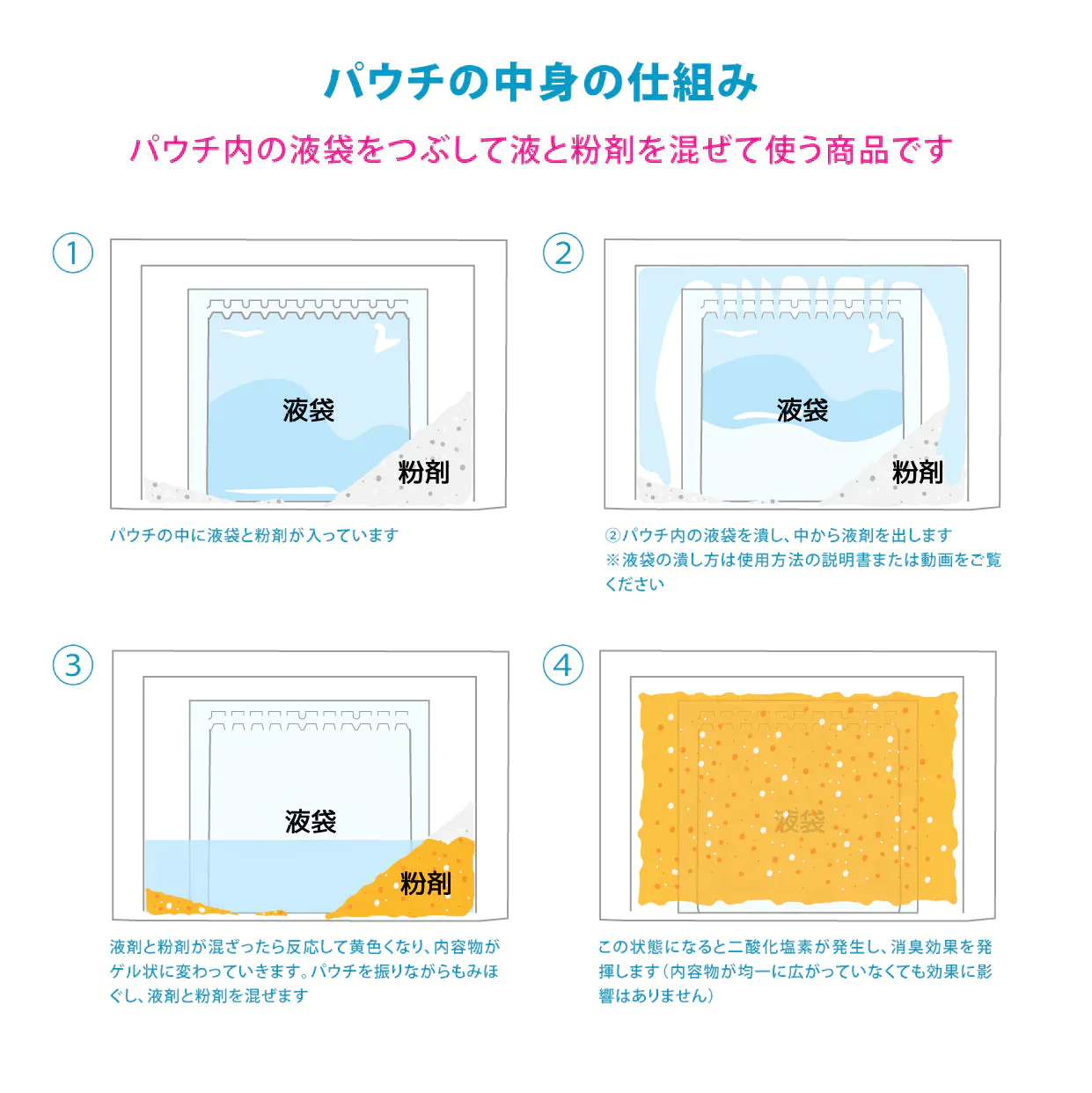 パウチの中身の仕組み

パウチ内の液袋をつぶして液と粉剤を混ぜて使う商品です

①

液袋

粉剤

パウチの中に液袋と粉剤が入っています

②

液袋

粉剤

②パウチ内の液袋を潰し、中から液剤を出します
※液袋の潰し方は使用方法の説明書または動画をご覧ください

③

液袋

粉剤

液剤と粉剤が混ざったら反応して黄色くなり、内容物がゲル状に変わっていきます。パウチを振りながらもみほぐし、液剤と粉剤を混ぜます

④

液袋

この状態になると二酸化塩素が発生し、消臭効果を発揮します（内容物が均一に広がっていなくても効果に影響はありません）