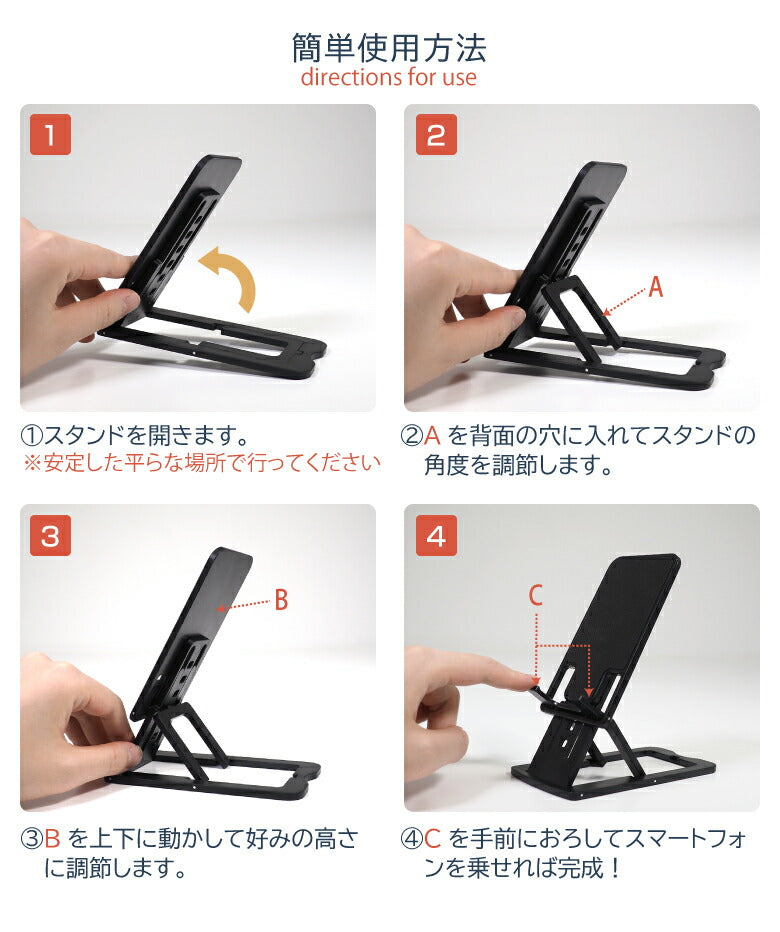 簡単使用方法
directions for use

1

①スタンドを開きます。
※安定した平らな場所で行ってください

2

A

②A を背面の穴に入れてスタンドの角度を調節します。

3

B

③B を上下に動かして好みの高さに調節します。

4

C

④C を手前におろしてスマートフォンを乗せれば完成！