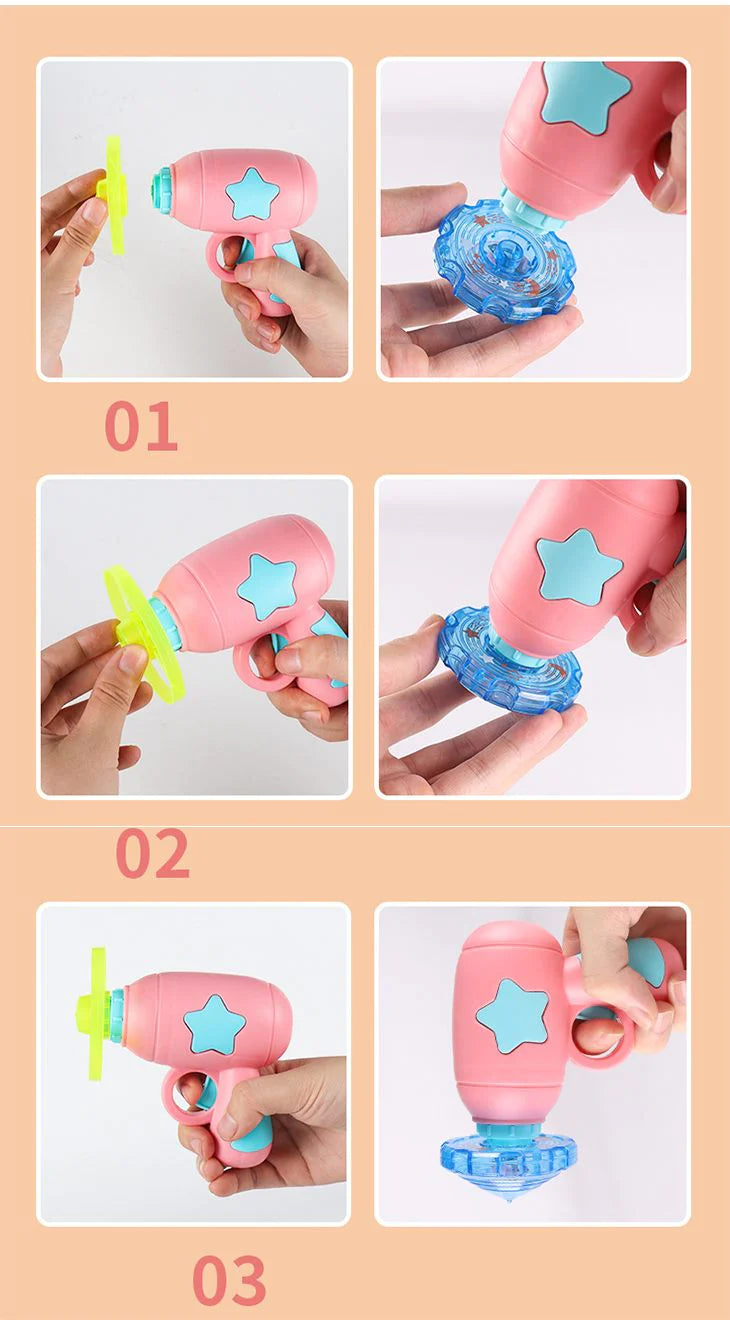 01

02

03