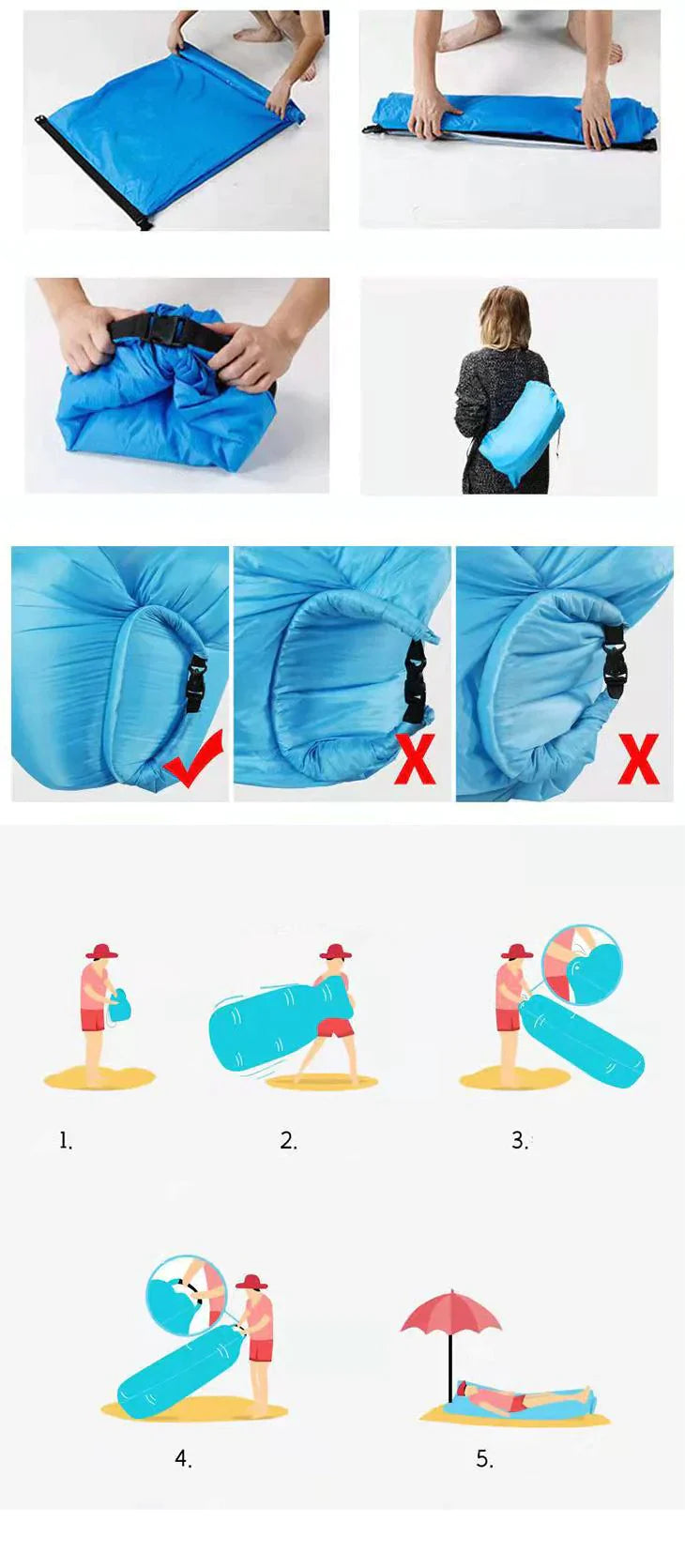 X

X

1.

2.

3.

4.

5.