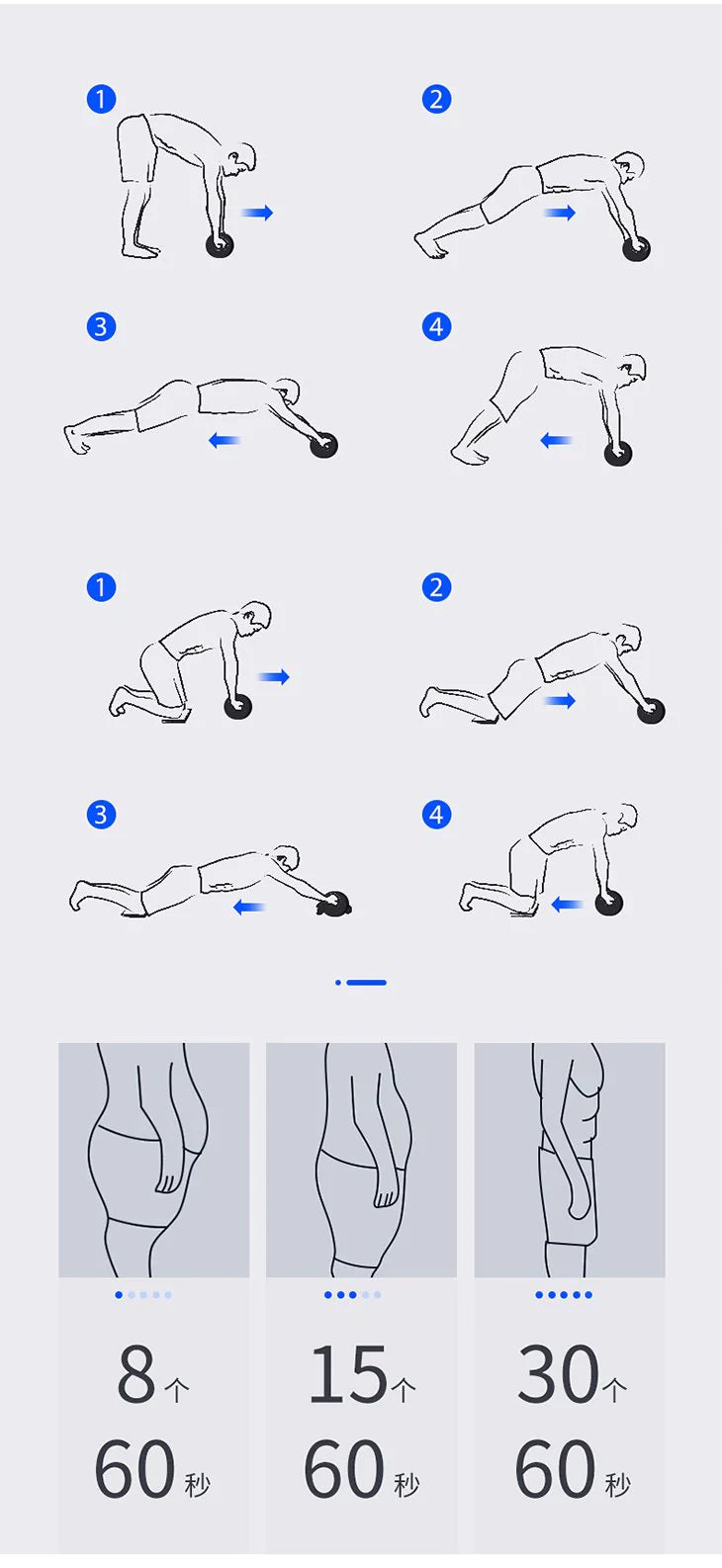 1
2
3
4
1
2
3
4

8个
60秒

15个
60秒

30个
60秒