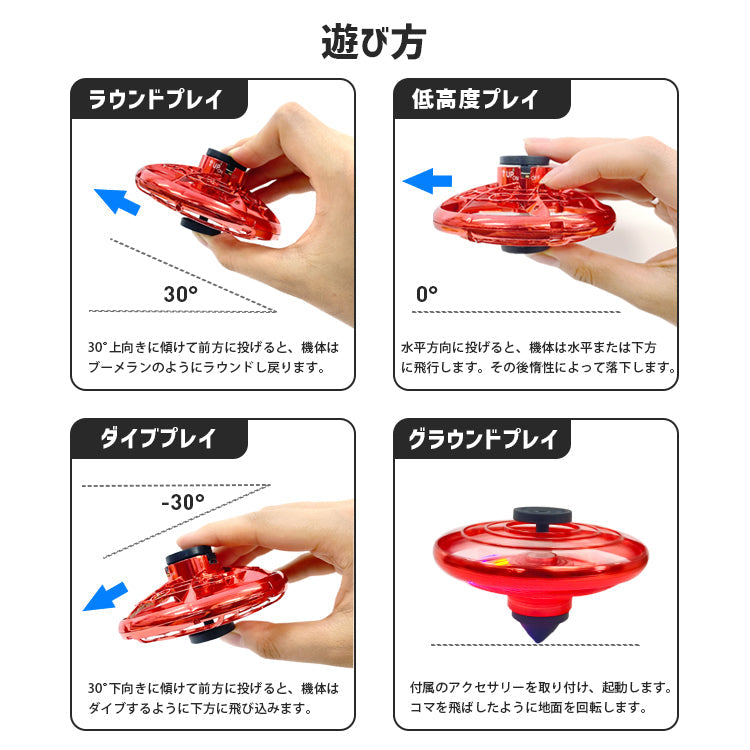 遊び方

ラウンドプレイ

30°

30°上向きに傾けて前方に投げると、機体はブーメランのようにラウンドし戻ります。

低高度プレイ

0°

水平方向に投げると、機体は水平または下方に飛行します。その後惰性によって落下します。

ダイブプレイ

-30°

30°下向きに傾けて前方に投げると、機体はダイブするように下方に飛び込みます。

グラウンドプレイ

付属のアクセサリーを取り付け、起動します。コマを飛ばしたように地面を回転します。