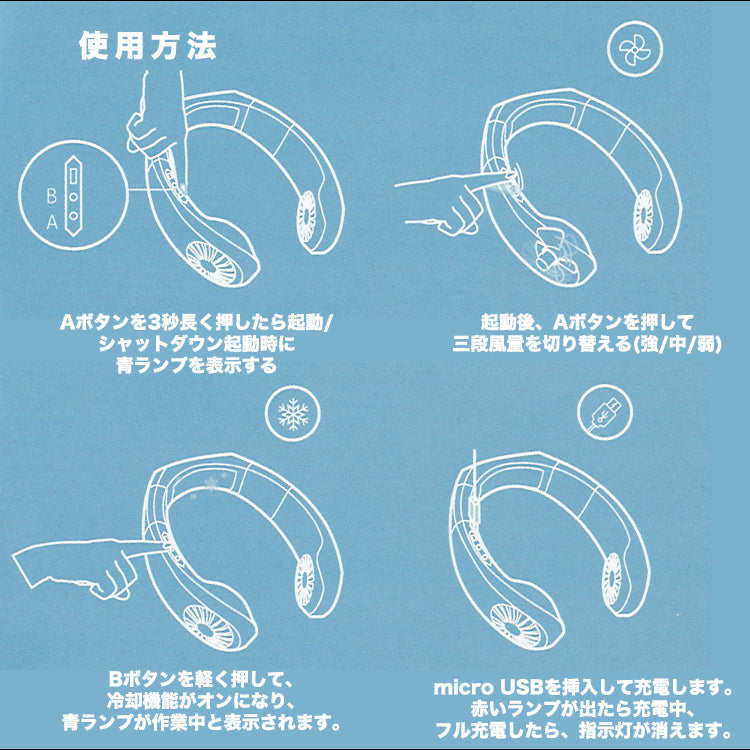 使用方法

B
A

Aボタンを3秒長く押したら起動/シャットダウン起動時に青ランプを表示する

起動後、Aボタンを押して三段風量を切り替える(強/中/弱)

Bボタンを軽く押して、冷却機能がオンになり、青ランプが作業中と表示されます。

micro USBを挿入して充電します。赤いランプが出たら充電中、フル充電したら、指示灯が消えます。