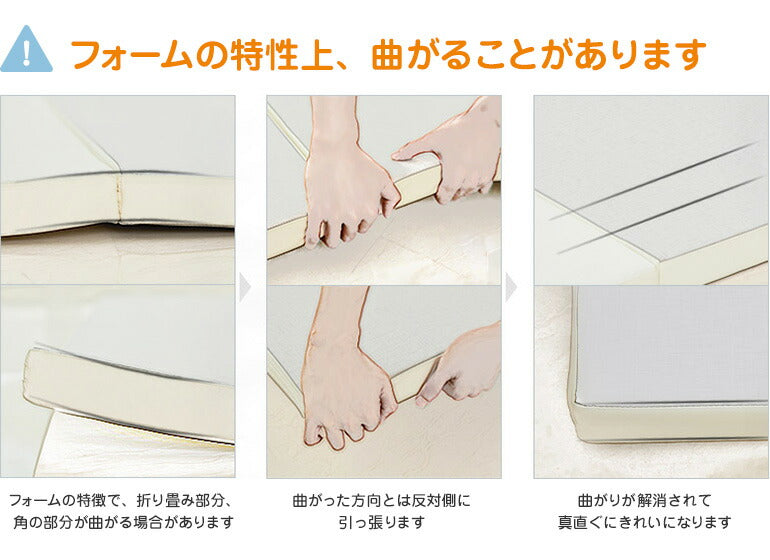 フォームの特性上、曲がることがあります

フォームの特徴で、折り畳み部分、角の部分が曲がる場合があります

曲がった方向とは反対側に引っ張ります

曲がりが解消されて真直ぐにきれいになります