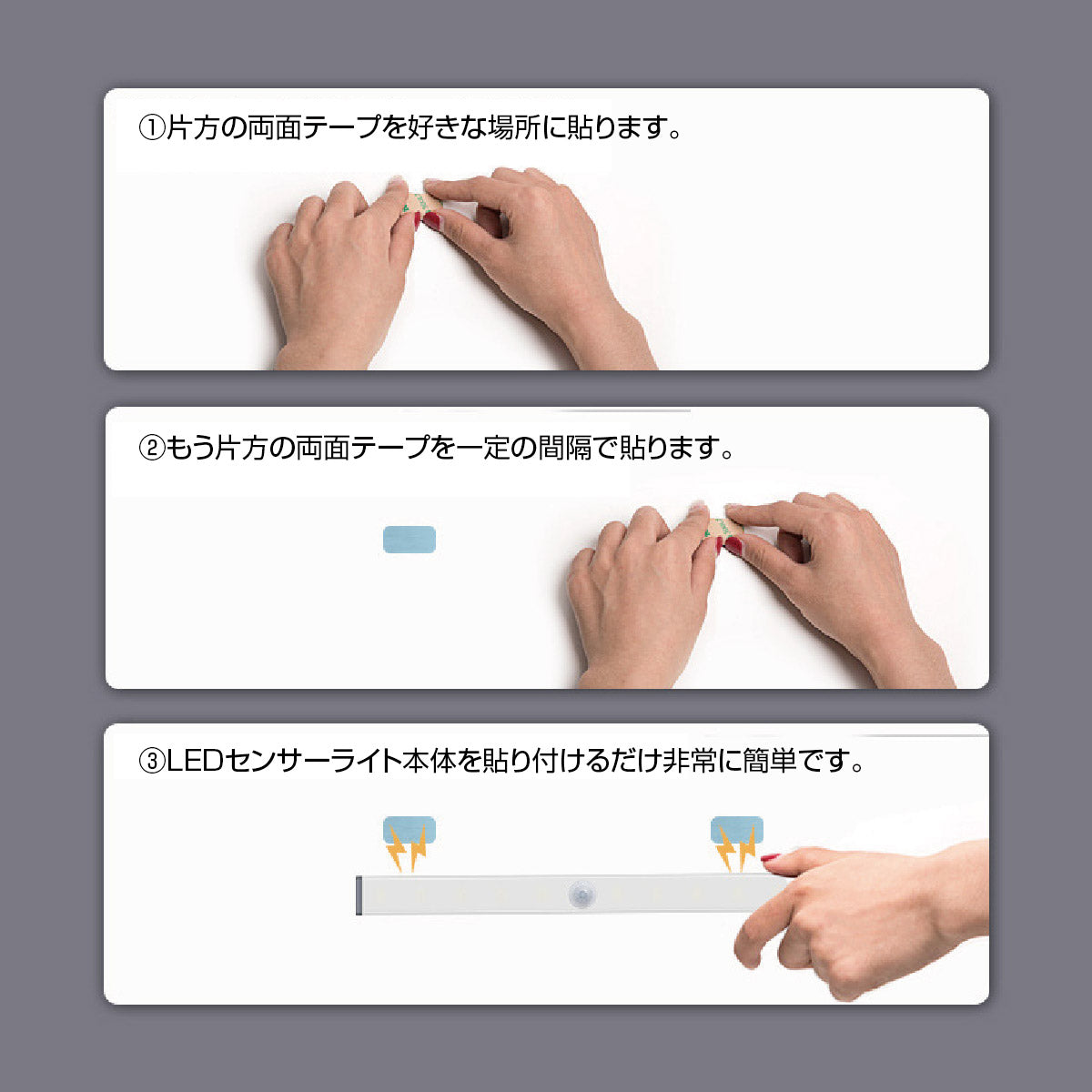 ①片方の両面テープを好きな場所に貼ります。

②もう片方の両面テープを一定の間隔で貼ります。

③LEDセンサーライト本体を貼り付けるだけ非常に簡単です。