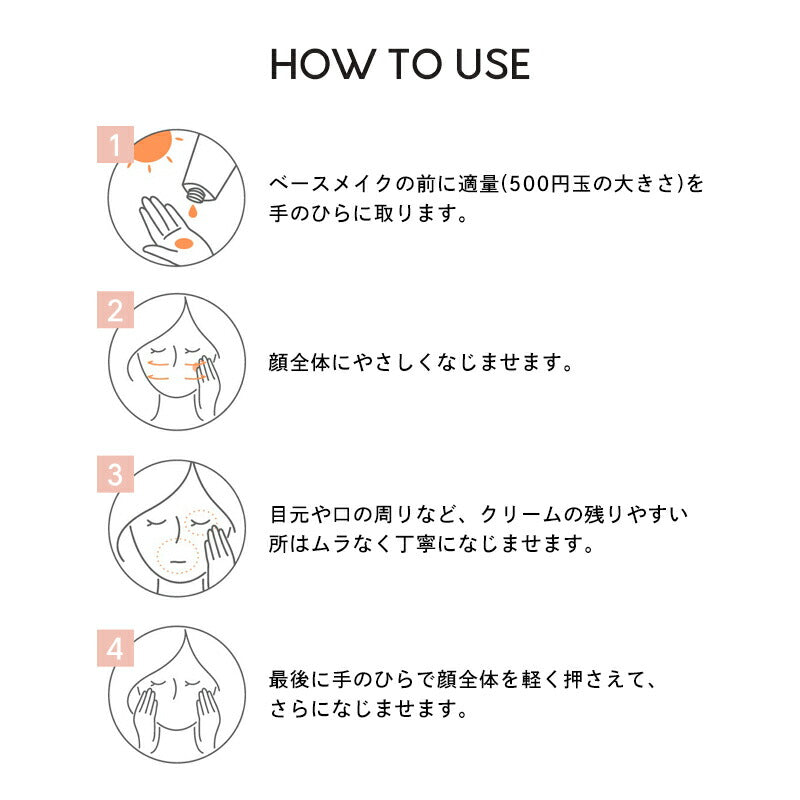 HOW TO USE

1

ベースメイクの前に適量(500円玉の大きさ)を手のひらに取ります。

2

顔全体にやさしくなじませます。

3

目元や口の周りなど、クリームの残りやすい所はムラなく丁寧になじませます。

4

最後に手のひらで顔全体を軽く押さえて、さらになじませます。