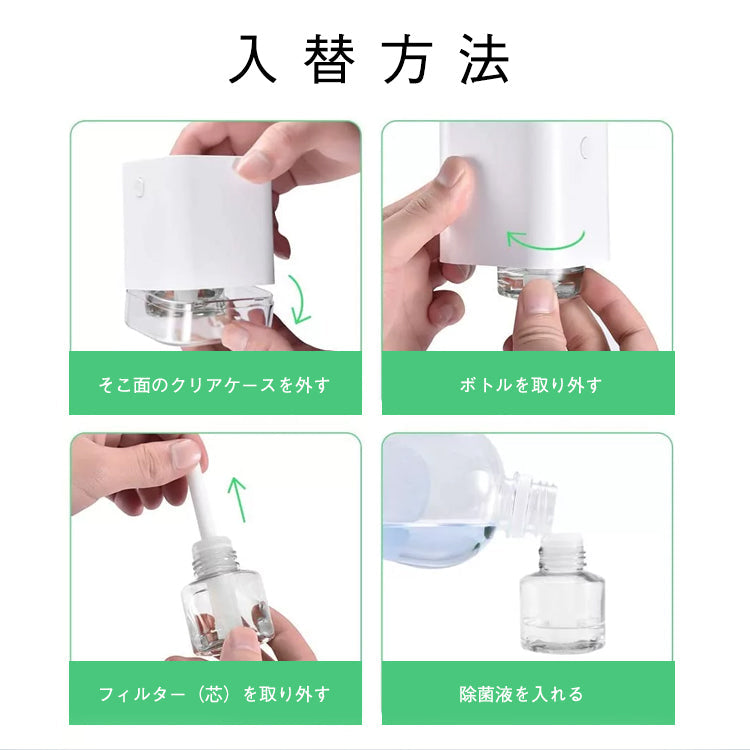 入替方法

そこ面のクリアケースを外す

ボトルを取り外す

フィルター（芯）を取り外す

除菌液を入れる